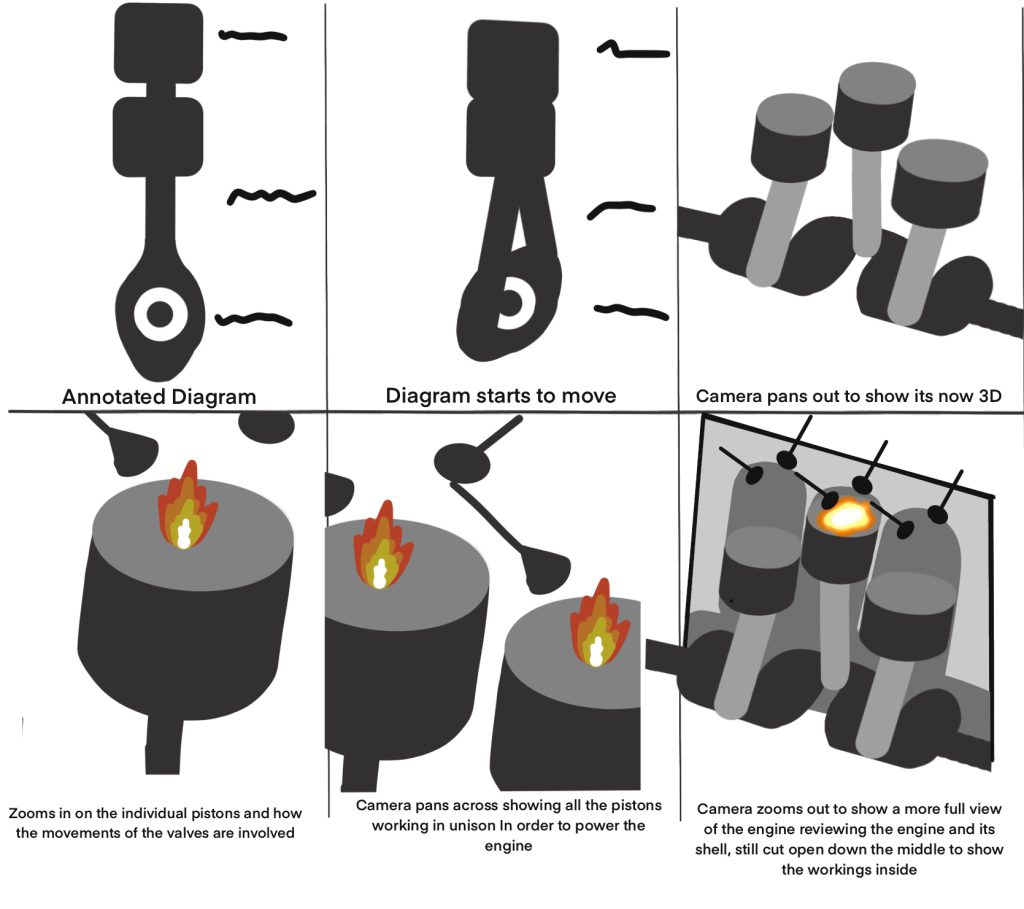 Annotated Diagram

Diagram starts to move

Camera pans out to show its now 3D

Zooms in on the individual pistons and how the movements of the valves are involved

Camera pans across showing all the pistons working in unison In order to power the engine

Camera zooms out to show a more full view of the engine reviewing the engine and its shell, still cut open down the middle to show the workings inside